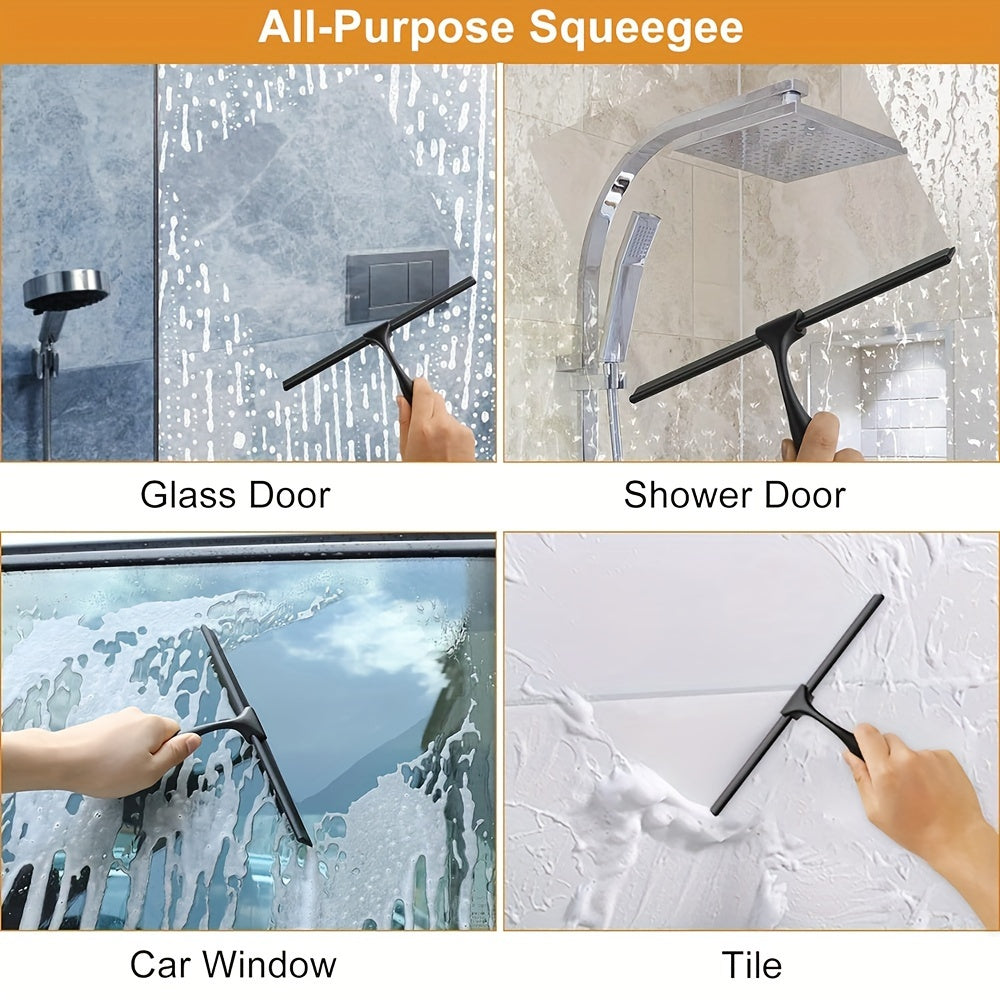 All-Purpose Squeegee

Glass Door

Shower Door

Car Window

Tile